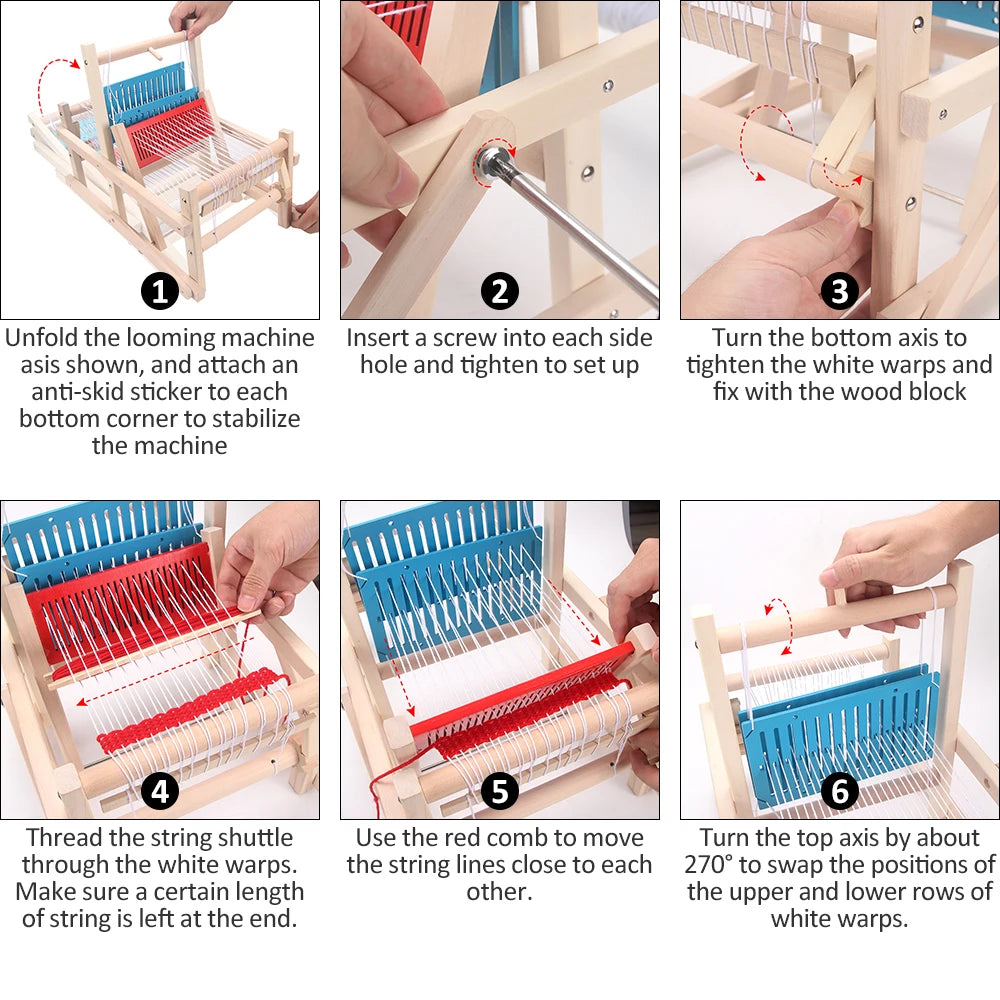 1

Unfold the looming machine asis shown, and attach an anti-skid sticker to each bottom corner to stabilize the machine

2

Insert a screw into each side hole and tighten to set up

3

Turn the bottom axis to tighten the white warps and fix with the wood block

4

Thread the string shuttle through the white warps. Make sure a certain length of string is left at the end.

5

Use the red comb to move the string lines close to each other.

6

Turn the top axis by about 270° to swap the positions of the upper and lower rows of white warps.