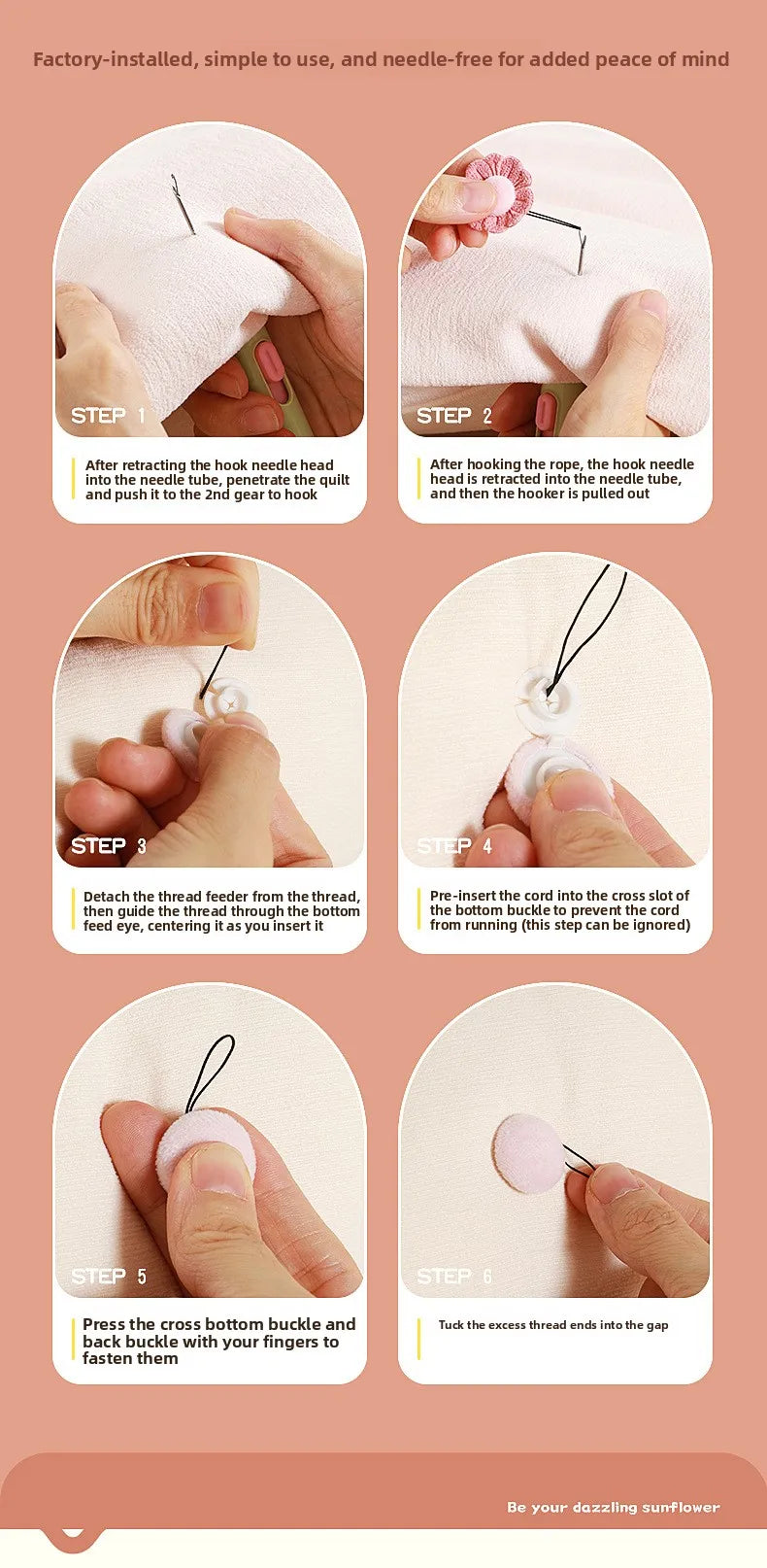 Factory-installed, simple to use, and needle-free for added peace of mind

STEP 1

After retracting the hook needle head into the needle tube, penetrate the quilt and push it to the 2nd gear to hook

STEP 2

After hooking the rope, the hook needle head is retracted into the needle tube, and then the hooker is pulled out

STEP 3

Detach the thread feeder from the thread, then guide the thread through the bottom feed eye, centering it as you insert it

STEP 4

Pre-insert the cord into the cross slot of the bottom buckle to prevent the cord from running (this step can be ignored)

STEP 5

Press the cross bottom buckle and back buckle with your fingers to fasten them

STEP 6

Tuck the excess thread ends into the gap

Be your dazzling sunflower